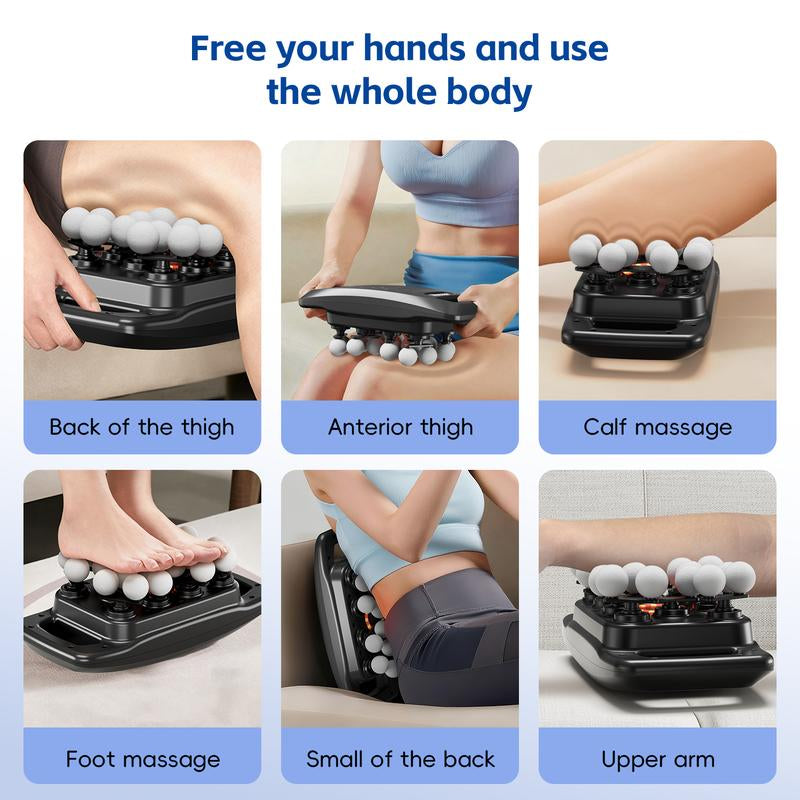 Free your hands and use the whole body

Back of the thigh

Anterior thigh

Calf massage

Foot massage

Small of the back

Upper arm